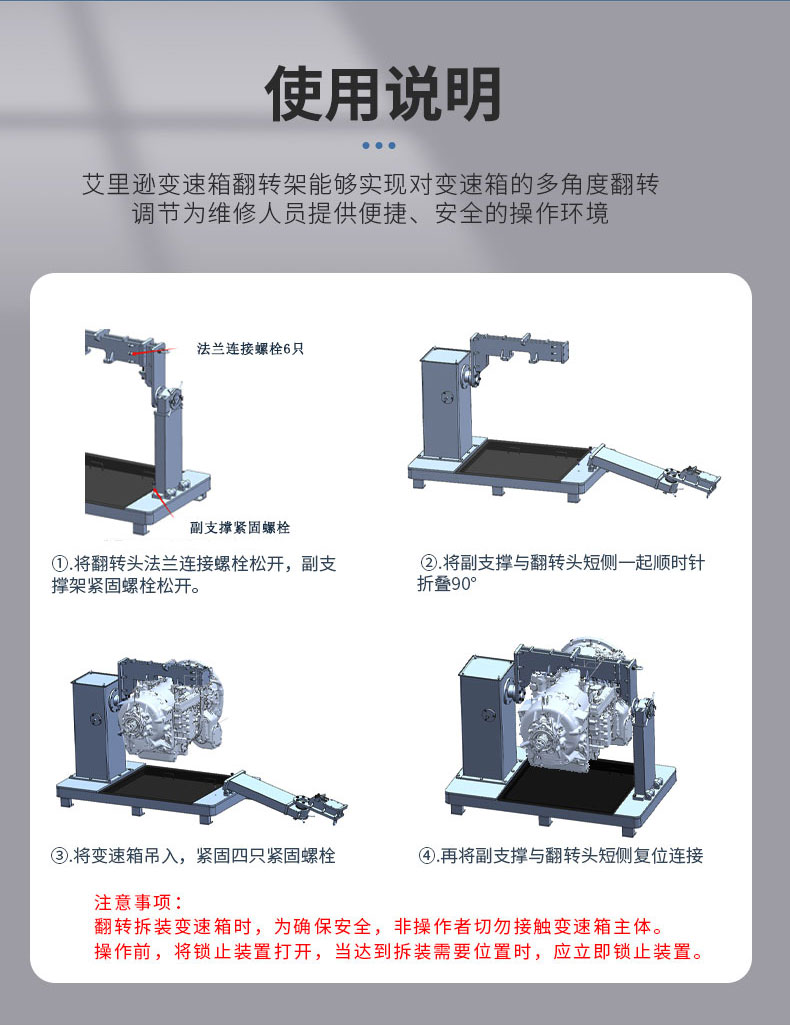 使用说明

艾里逊变速箱翻转架能够实现对变速箱的多角度翻转调节为维修人员提供便捷、安全的操作环境

法兰连接螺栓6只

副支撑紧固螺栓

①.将翻转头法兰连接螺栓松开，副支撑架紧固螺栓松开。

②.将副支撑与翻转头短侧一起顺时针折叠90°

③.将变速箱吊入，紧固四只紧固螺栓

④.再将副支撑与翻转头短侧复位连接

注意事项：
翻转拆装变速箱时，为确保安全，非操作者切勿接触变速箱主体。
操作前，将锁止装置打开，当达到拆装需要位置时，应立即锁止装置。